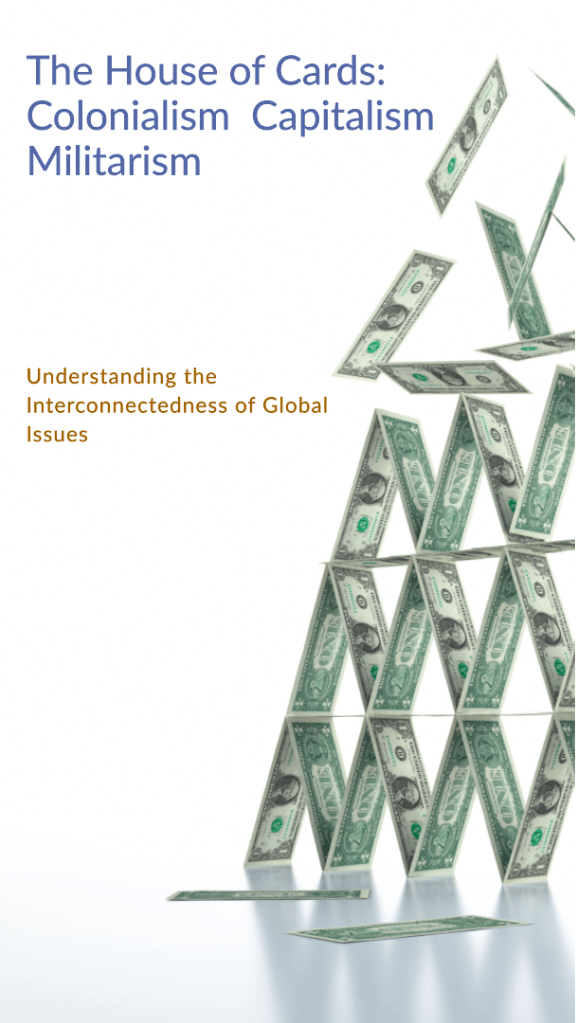 The House of Cards: Colonialism  Capitalism Militarism

Understanding the Interconnectedness of Global Issues